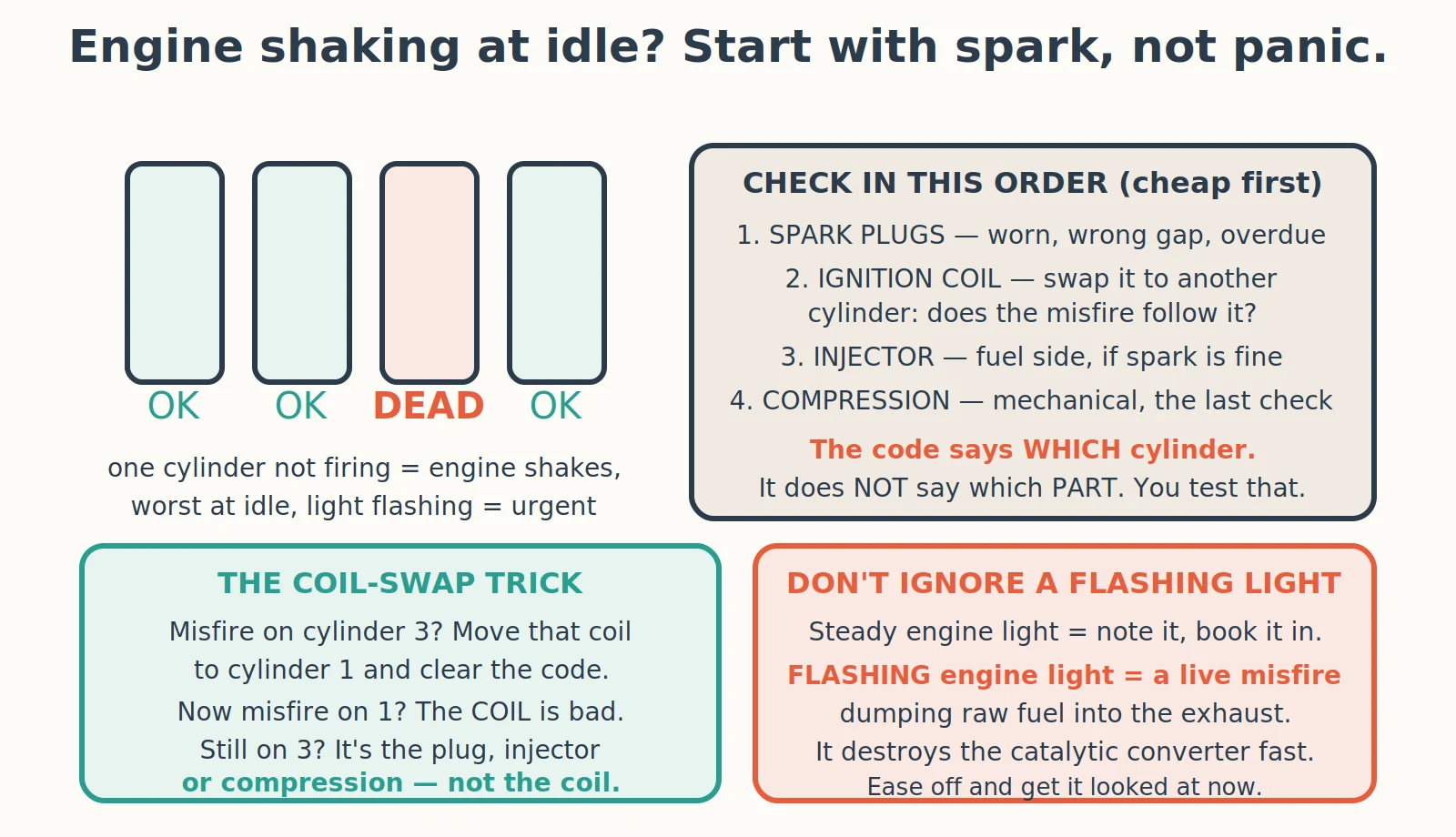 Engine shaking at idle? Start with spark, not panic.

OK OK DEAD OK

one cylinder not firing = engine shakes, worst at idle, light flashing = urgent

CHECK IN THIS ORDER (cheap first)

1. SPARK PLUGS — worn, wrong gap, overdue

2. IGNITION COIL — swap it to another cylinder: does the misfire follow it?

3. INJECTOR — fuel side, if spark is fine

4. COMPRESSION — mechanical, the last check

The code says WHICH cylinder.
It does NOT say which PART. You test that.

THE COIL-SWAP TRICK

Misfire on cylinder 3? Move that coil to cylinder 1 and clear the code.

Now misfire on 1? The COIL is bad.

Still on 3? It's the plug, injector or compression — not the coil.

DON'T IGNORE A FLASHING LIGHT

Steady engine light = note it, book it in.

FLASHING engine light = a live misfire dumping raw fuel into the exhaust.

It destroys the catalytic converter fast.

Ease off and get it looked at now.